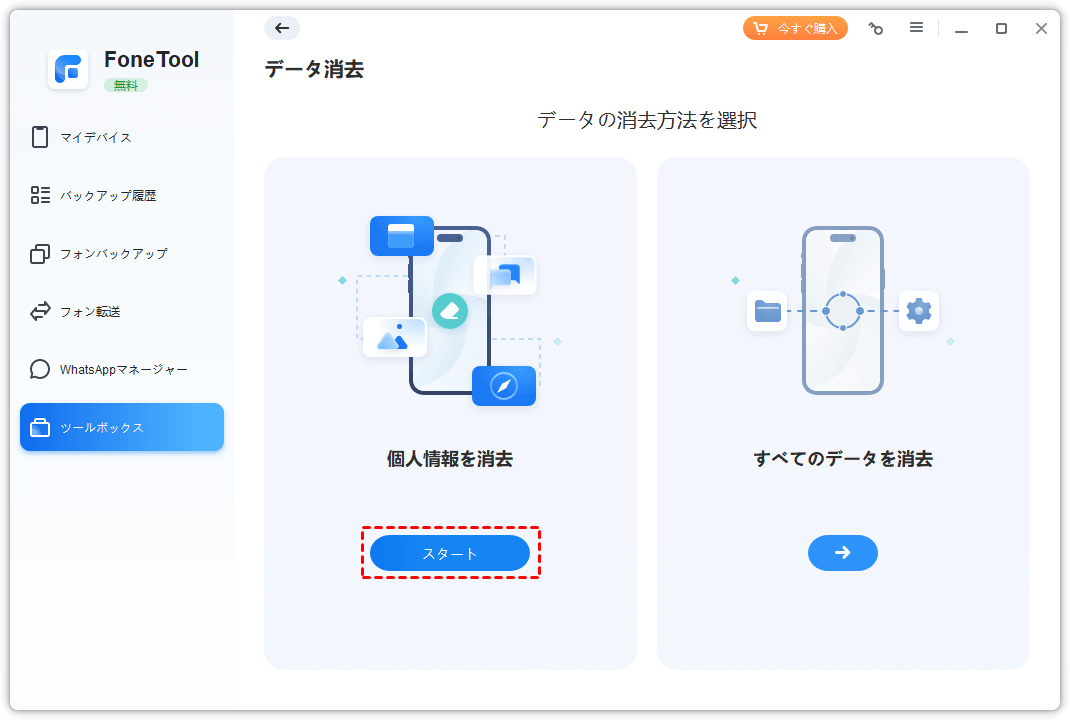 FoneTool
無料

マイデバイス

バックアップ履歴

フォンバックアップ

フォン転送

WhatsAppマネージャー

ツールボックス

今すぐ購入

データ消去

データの消去方法を選択

個人情報を消去

スタート

すべてのデータを消去