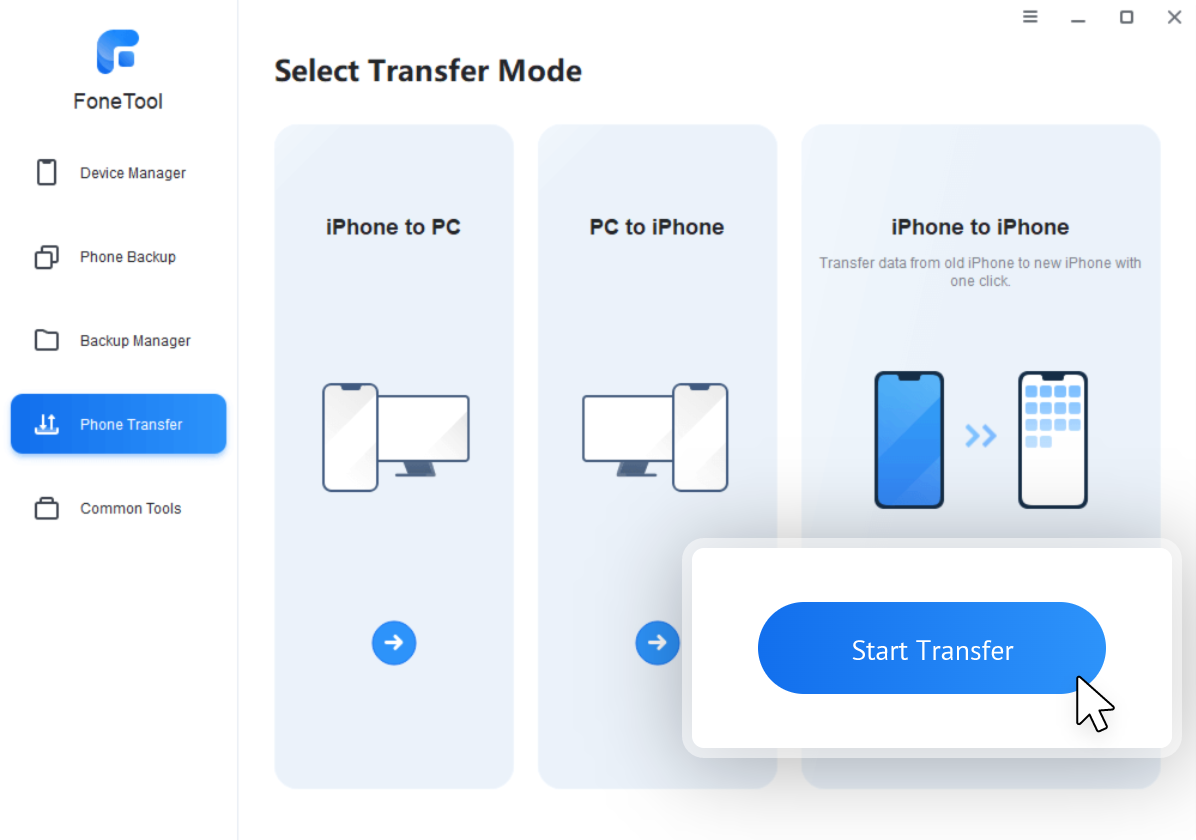 FoneTool

Device Manager

Phone Backup

Backup Manager

Phone Transfer

Common Tools

Select Transfer Mode

iPhone to PC

PC to iPhone

iPhone to iPhone

Transfer data from old iPhone to new iPhone with one click.

Start Transfer