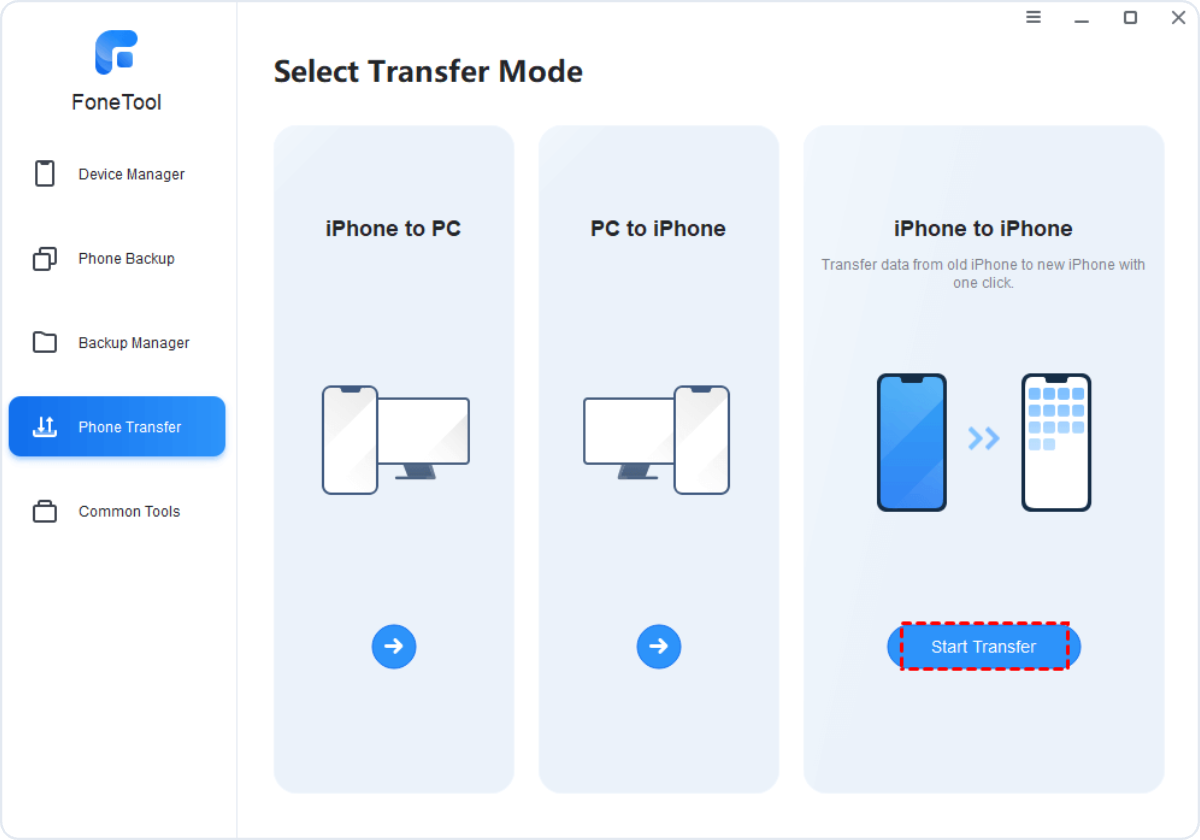 FoneTool

Device Manager

Phone Backup

Backup Manager

Phone Transfer

Common Tools

Select Transfer Mode

iPhone to PC

PC to iPhone

iPhone to iPhone

Transfer data from old iPhone to new iPhone with one click.

Start Transfer