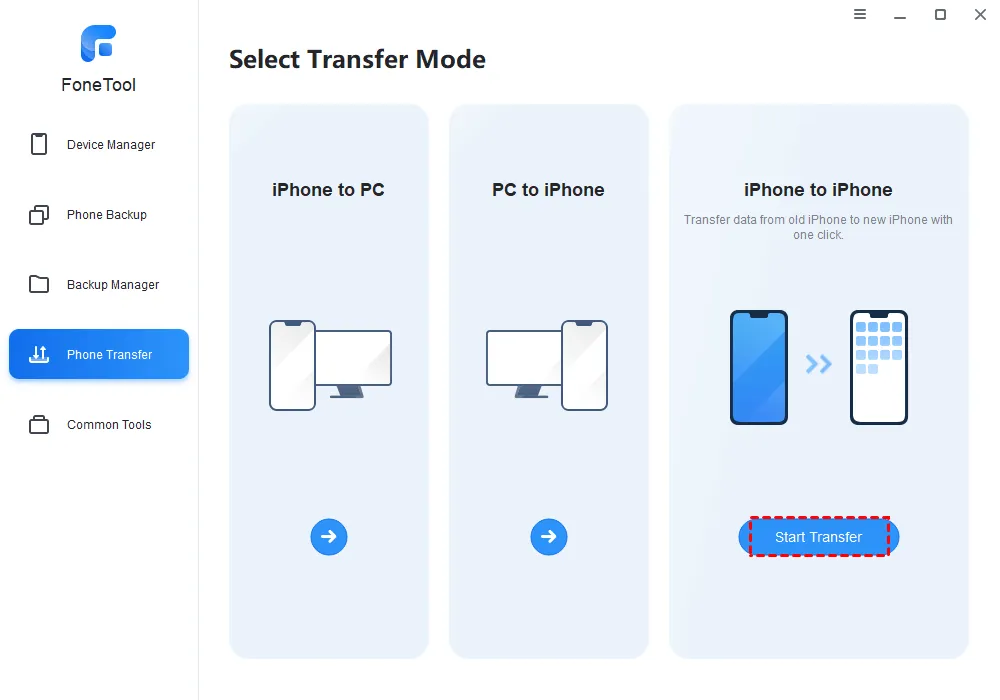 FoneTool

Device Manager

Phone Backup

Backup Manager

Phone Transfer

Common Tools

Select Transfer Mode

iPhone to PC

PC to iPhone

iPhone to iPhone

Transfer data from old iPhone to new iPhone with one click.

Start Transfer