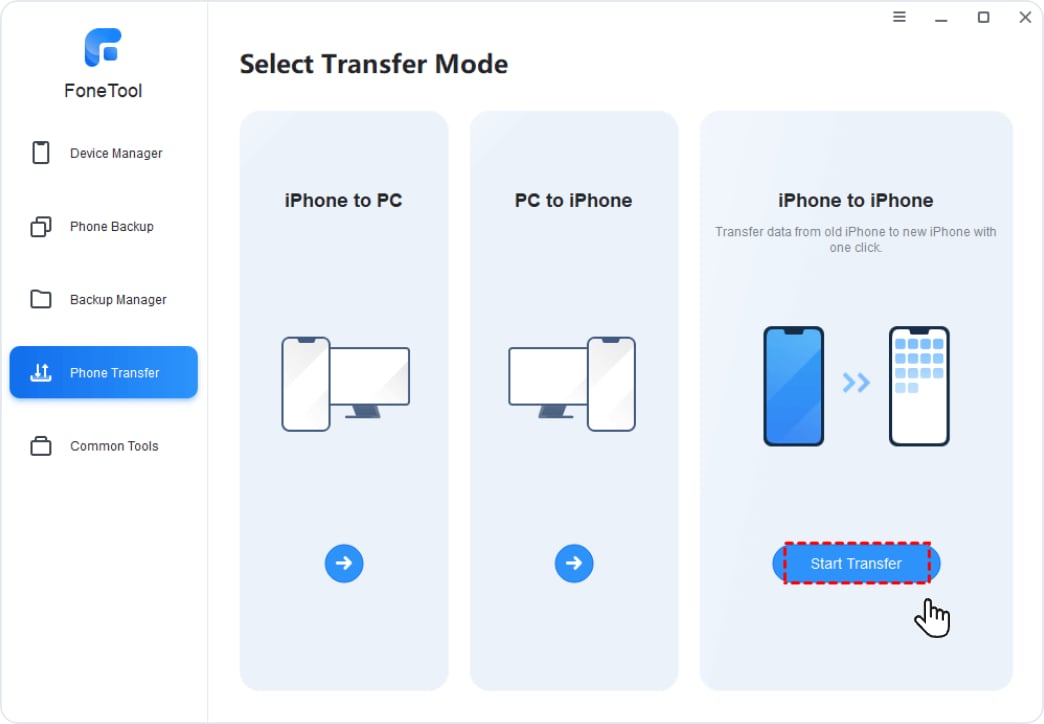 FoneTool

Device Manager

Phone Backup

Backup Manager

Phone Transfer

Common Tools

Select Transfer Mode

iPhone to PC

PC to iPhone

iPhone to iPhone

Transfer data from old iPhone to new iPhone with one click.

Start Transfer