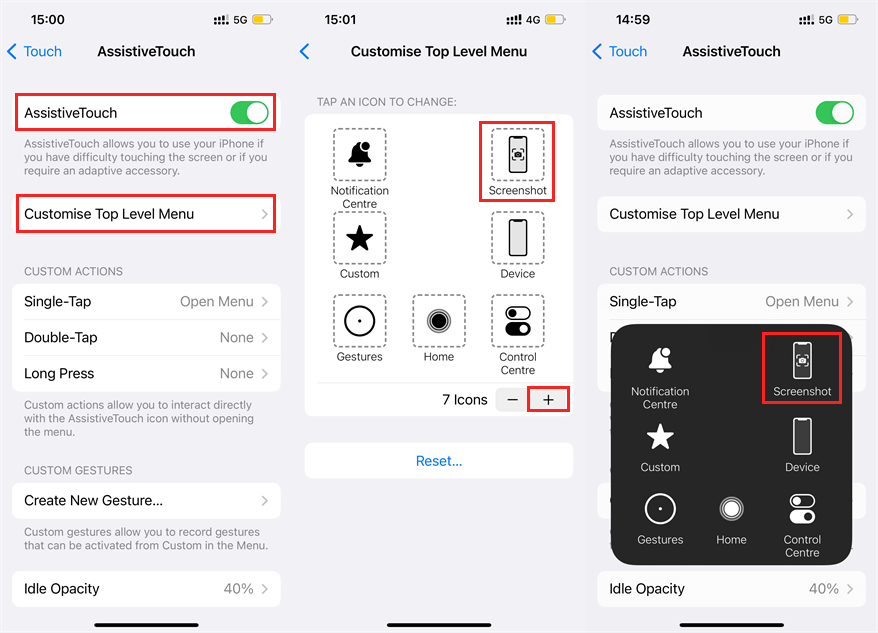 15:00 5G

Touch AssistiveTouch

AssistiveTouch

AssistiveTouch allows you to use your iPhone if you have difficulty touching the screen or if you require an adaptive accessory.

Customise Top Level Menu

CUSTOM ACTIONS

Single-Tap Open Menu

Double-Tap None

Long Press None

Custom actions allow you to interact directly with the AssistiveTouch icon without opening the menu.

CUSTOM GESTURES

Create New Gesture...

Custom gestures allow you to record gestures that can be activated from Custom in the Menu.

Idle Opacity 40%

15:01 4G

Customise Top Level Menu

TAP AN ICON TO CHANGE:

Notification Centre

Screenshot

Custom

Device

Gestures

Home

Control Centre

7 Icons − +

Reset...

14:59 5G

Touch AssistiveTouch

AssistiveTouch

AssistiveTouch allows you to use your iPhone if you have difficulty touching the screen or if you require an adaptive accessory.

Customise Top Level Menu

CUSTOM ACTIONS

Single-Tap Open Menu

Notification Centre

Screenshot

Custom

Device

Gestures

Home

Control Centre

Idle Opacity 40%