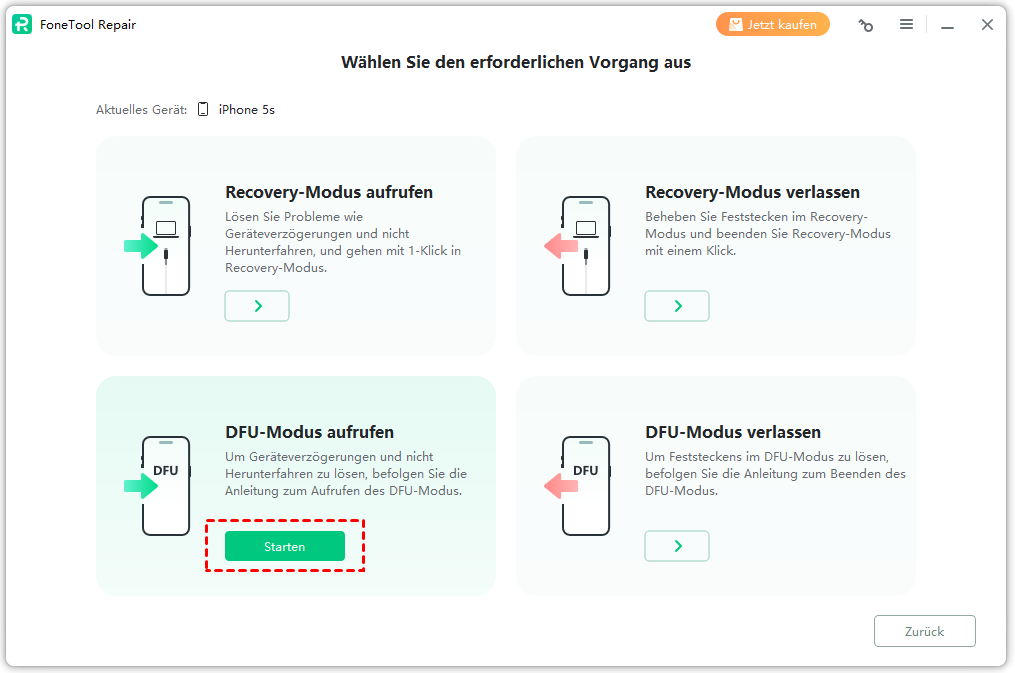 FoneTool Repair

Jetzt kaufen

Wählen Sie den erforderlichen Vorgang aus

Aktuelles Gerät: iPhone 5s

Recovery-Modus aufrufen

Lösen Sie Probleme wie Geräteverzögerungen und nicht Herunterfahren, und gehen mit 1-Klick in Recovery-Modus.

Recovery-Modus verlassen

Beheben Sie Feststecken im Recovery-Modus und beenden Sie Recovery-Modus mit einem Klick.

DFU

DFU-Modus aufrufen

Um Geräteverzögerungen und nicht Herunterfahren zu lösen, befolgen Sie die Anleitung zum Aufrufen des DFU-Modus.

Starten

DFU

DFU-Modus verlassen

Um Feststeckens im DFU-Modus zu lösen, befolgen Sie die Anleitung zum Beenden des DFU-Modus.

Zurück