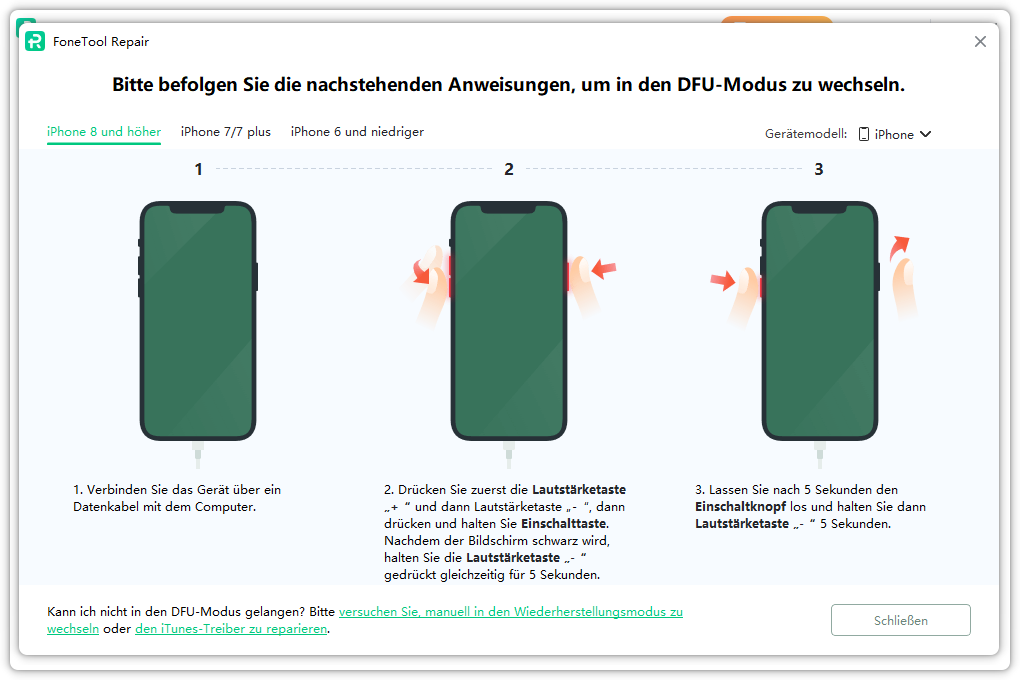 FoneTool Repair

Bitte befolgen Sie die nachstehenden Anweisungen, um in den DFU-Modus zu wechseln.

iPhone 8 und höher iPhone 7/7 plus iPhone 6 und niedriger

Gerätemodell: iPhone

1

2

3

1. Verbinden Sie das Gerät über ein Datenkabel mit dem Computer.

2. Drücken Sie zuerst die Lautstärketaste „+ “ und dann Lautstärketaste „- “, dann drücken und halten Sie Einschalttaste. Nachdem der Bildschirm schwarz wird, halten Sie die Lautstärketaste „- “ gedrückt gleichzeitig für 5 Sekunden.

3. Lassen Sie nach 5 Sekunden den Einschaltknopf los und halten Sie dann Lautstärketaste „- “ 5 Sekunden.

Kann ich nicht in den DFU-Modus gelangen? Bitte versuchen Sie, manuell in den Wiederherstellungsmodus zu wechseln oder den iTunes-Treiber zu reparieren.

Schließen