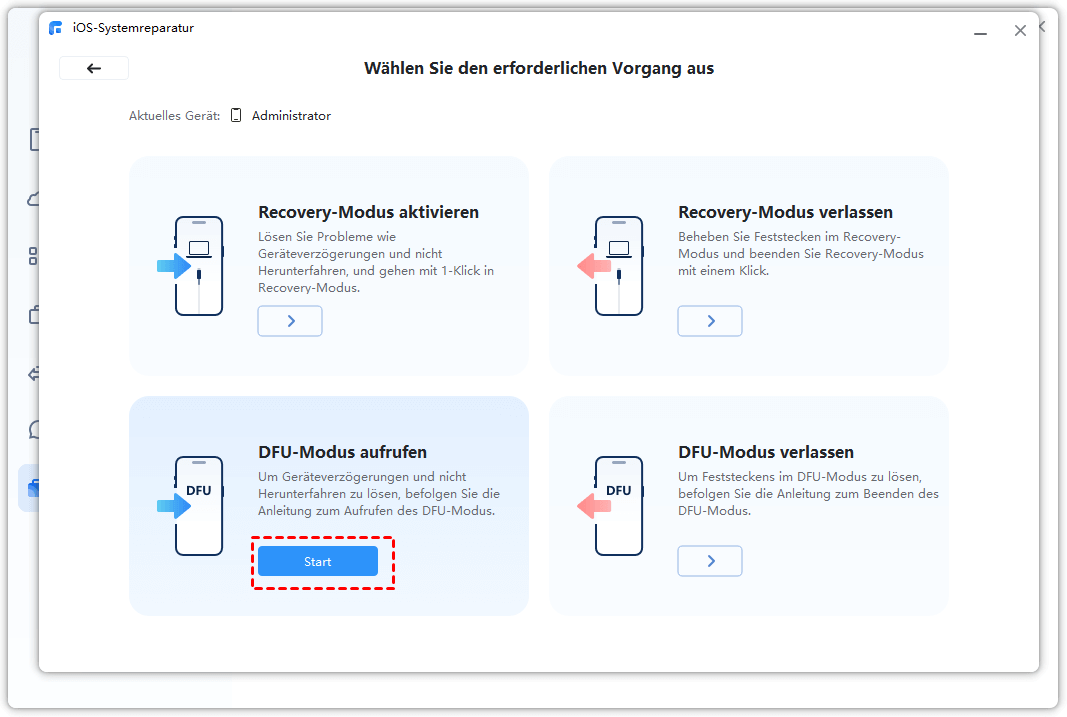 iOS-Systemreparatur

Wählen Sie den erforderlichen Vorgang aus

Aktuelles Gerät: Administrator

Recovery-Modus aktivieren

Lösen Sie Probleme wie Geräteverzögerungen und nicht Herunterfahren, und gehen mit 1-Klick in Recovery-Modus.

Recovery-Modus verlassen

Beheben Sie Feststecken im Recovery-Modus und beenden Sie Recovery-Modus mit einem Klick.

DFU

DFU-Modus aufrufen

Um Geräteverzögerungen und nicht Herunterfahren zu lösen, befolgen Sie die Anleitung zum Aufrufen des DFU-Modus.

Start

DFU

DFU-Modus verlassen

Um Feststeckens im DFU-Modus zu lösen, befolgen Sie die Anleitung zum Beenden des DFU-Modus.