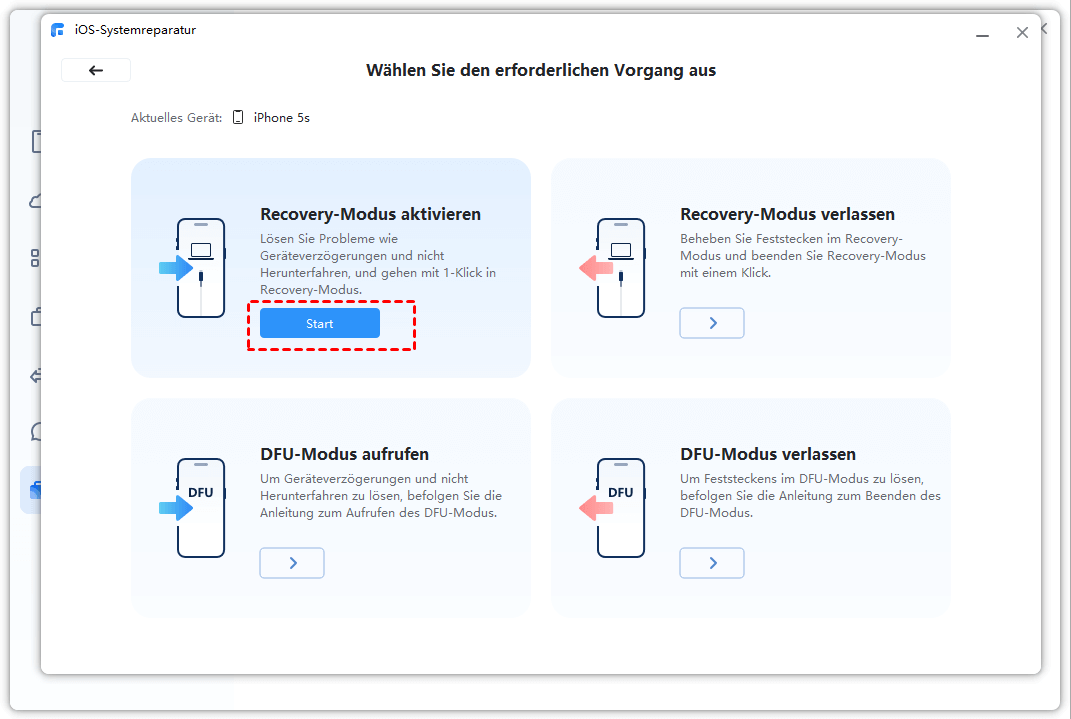 iOS-Systemreparatur

Wählen Sie den erforderlichen Vorgang aus

Aktuelles Gerät: iPhone 5s

Recovery-Modus aktivieren

Lösen Sie Probleme wie Geräteverzögerungen und nicht Herunterfahren, und gehen mit 1-Klick in Recovery-Modus.

Start

Recovery-Modus verlassen

Beheben Sie Feststecken im Recovery-Modus und beenden Sie Recovery-Modus mit einem Klick.

DFU

DFU-Modus aufrufen

Um Geräteverzögerungen und nicht Herunterfahren zu lösen, befolgen Sie die Anleitung zum Aufrufen des DFU-Modus.

DFU

DFU-Modus verlassen

Um Feststeckens im DFU-Modus zu lösen, befolgen Sie die Anleitung zum Beenden des DFU-Modus.