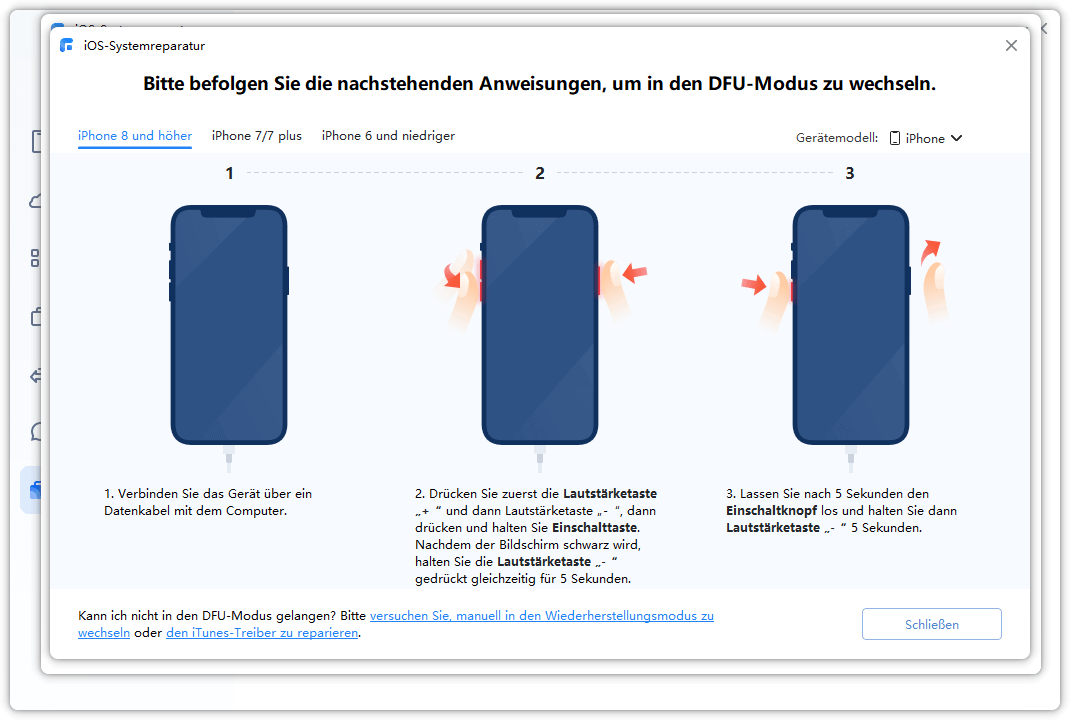 iOS-Systemreparatur

Bitte befolgen Sie die nachstehenden Anweisungen, um in den DFU-Modus zu wechseln.

iPhone 8 und höher iPhone 7/7 plus iPhone 6 und niedriger

Gerätemodell: iPhone

1

2

3

1. Verbinden Sie das Gerät über ein Datenkabel mit dem Computer.

2. Drücken Sie zuerst die Lautstärketaste „+ “ und dann Lautstärketaste „- “, dann drücken und halten Sie Einschalttaste. Nachdem der Bildschirm schwarz wird, halten Sie die Lautstärketaste „- “ gedrückt gleichzeitig für 5 Sekunden.

3. Lassen Sie nach 5 Sekunden den Einschaltknopf los und halten Sie dann Lautstärketaste „- “ 5 Sekunden.

Kann ich nicht in den DFU-Modus gelangen? Bitte versuchen Sie, manuell in den Wiederherstellungsmodus zu wechseln oder den iTunes-Treiber zu reparieren.

Schließen