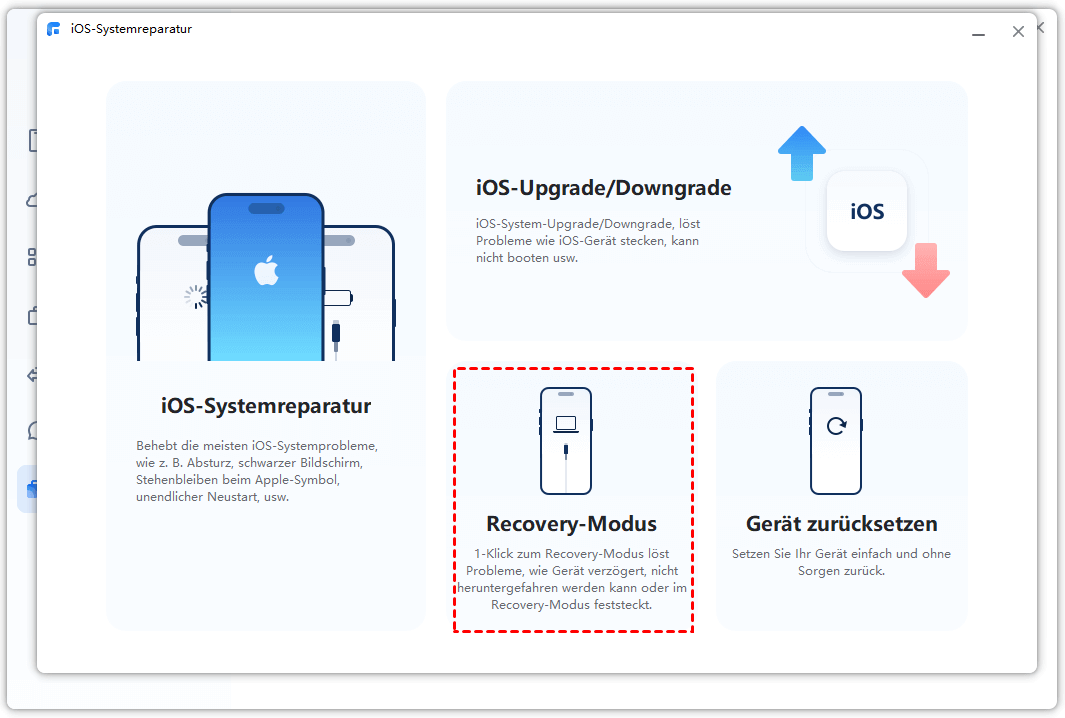 iOS-Systemreparatur

iOS-Systemreparatur

Behebt die meisten iOS-Systemprobleme, wie z. B. Absturz, schwarzer Bildschirm, Stehenbleiben beim Apple-Symbol, unendlicher Neustart, usw.

iOS-Upgrade/Downgrade

iOS-System-Upgrade/Downgrade, löst Probleme wie iOS-Gerät stecken, kann nicht booten usw.

iOS

Recovery-Modus

1-Klick zum Recovery-Modus löst Probleme, wie Gerät verzögert, nicht heruntergefahren werden kann oder im Recovery-Modus feststeckt.

Gerät zurücksetzen

Setzen Sie Ihr Gerät einfach und ohne Sorgen zurück.