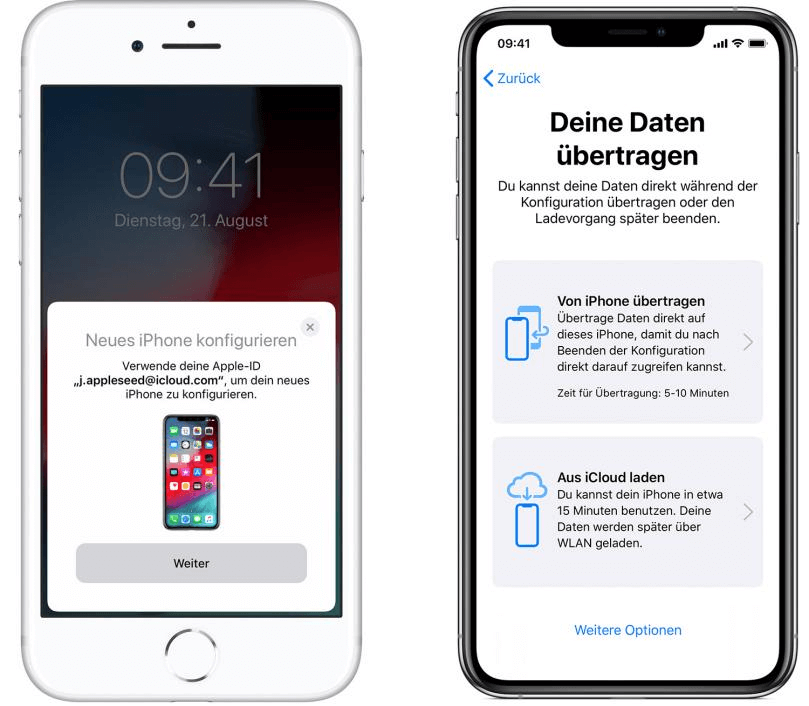 09:41
Dienstag, 21. August

Neues iPhone konfigurieren

Verwende deine Apple-ID „j.appleseed@icloud.com", um dein neues iPhone zu konfigurieren.

Weiter

09:41

Zurück

Deine Daten übertragen

Du kannst deine Daten direkt während der Konfiguration übertragen oder den Ladevorgang später beenden.

Von iPhone übertragen
Übertrage Daten direkt auf dieses iPhone, damit du nach Beenden der Konfiguration direkt darauf zugreifen kannst.
Zeit für Übertragung: 5-10 Minuten

Aus iCloud laden
Du kannst dein iPhone in etwa 15 Minuten benutzen. Deine Daten werden später über WLAN geladen.

Weitere Optionen