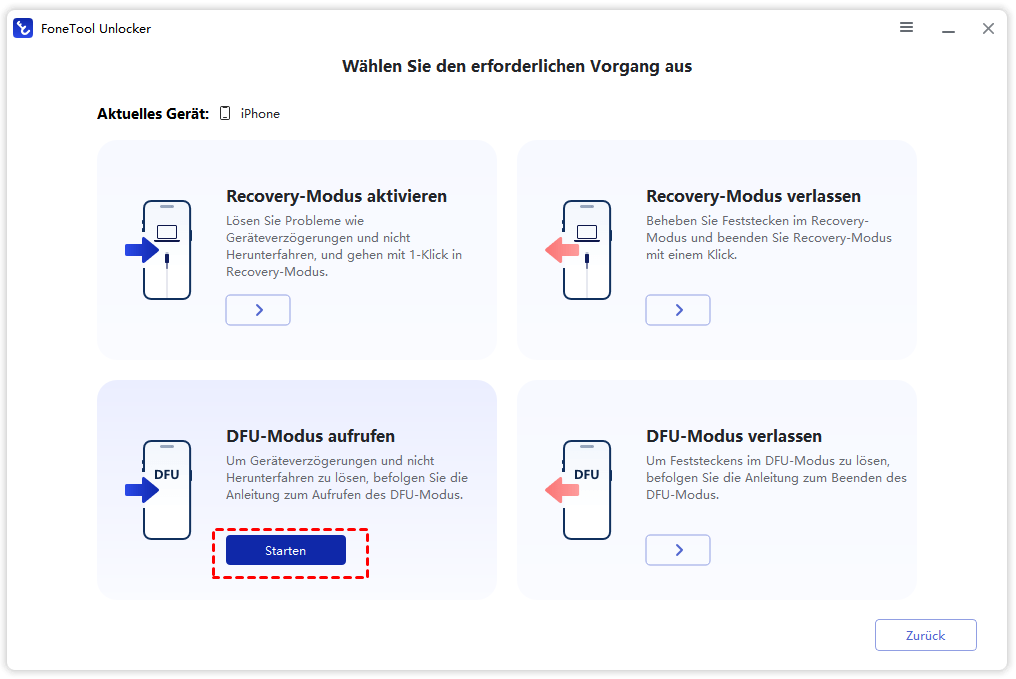 FoneTool Unlocker

Wählen Sie den erforderlichen Vorgang aus

Aktuelles Gerät: iPhone

Recovery-Modus aktivieren
Lösen Sie Probleme wie Geräteverzögerungen und nicht Herunterfahren, und gehen mit 1-Klick in Recovery-Modus.

Recovery-Modus verlassen
Beheben Sie Feststecken im Recovery-Modus und beenden Sie Recovery-Modus mit einem Klick.

DFU
DFU-Modus aufrufen
Um Geräteverzögerungen und nicht Herunterfahren zu lösen, befolgen Sie die Anleitung zum Aufrufen des DFU-Modus.
Starten

DFU
DFU-Modus verlassen
Um Feststeckens im DFU-Modus zu lösen, befolgen Sie die Anleitung zum Beenden des DFU-Modus.

Zurück