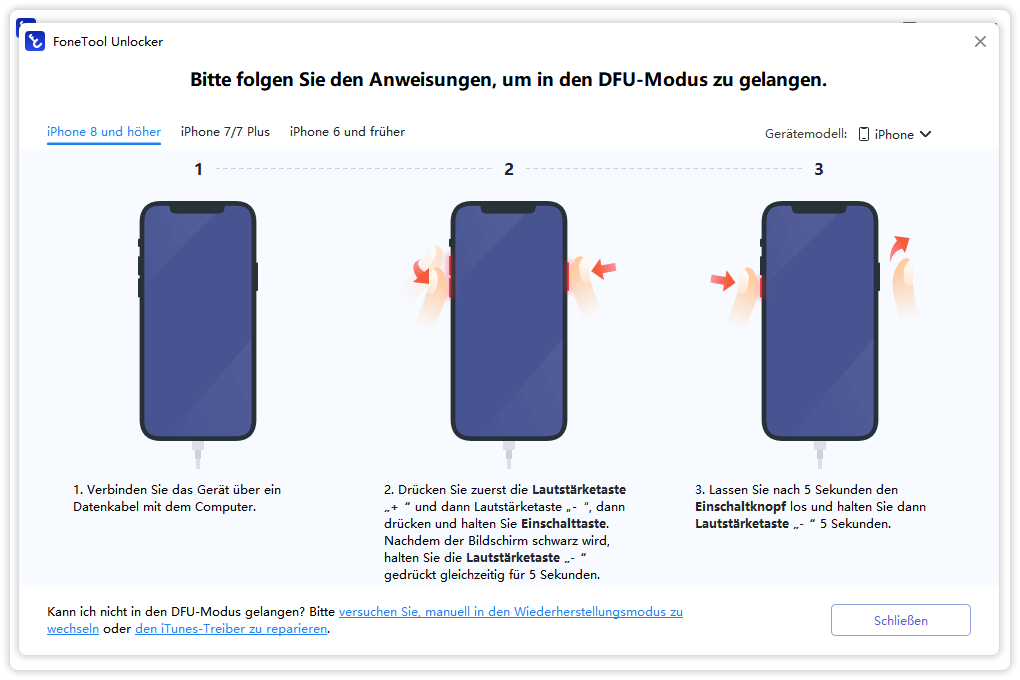 FoneTool Unlocker

Bitte folgen Sie den Anweisungen, um in den DFU-Modus zu gelangen.

iPhone 8 und höher iPhone 7/7 Plus iPhone 6 und früher

Gerätemodell: iPhone

1

2

3

1. Verbinden Sie das Gerät über ein Datenkabel mit dem Computer.

2. Drücken Sie zuerst die Lautstärketaste „+ “ und dann Lautstärketaste „- “, dann drücken und halten Sie Einschalttaste. Nachdem der Bildschirm schwarz wird, halten Sie die Lautstärketaste „- “ gedrückt gleichzeitig für 5 Sekunden.

3. Lassen Sie nach 5 Sekunden den Einschaltknopf los und halten Sie dann Lautstärketaste „- “ 5 Sekunden.

Kann ich nicht in den DFU-Modus gelangen? Bitte versuchen Sie, manuell in den Wiederherstellungsmodus zu wechseln oder den iTunes-Treiber zu reparieren.

Schließen