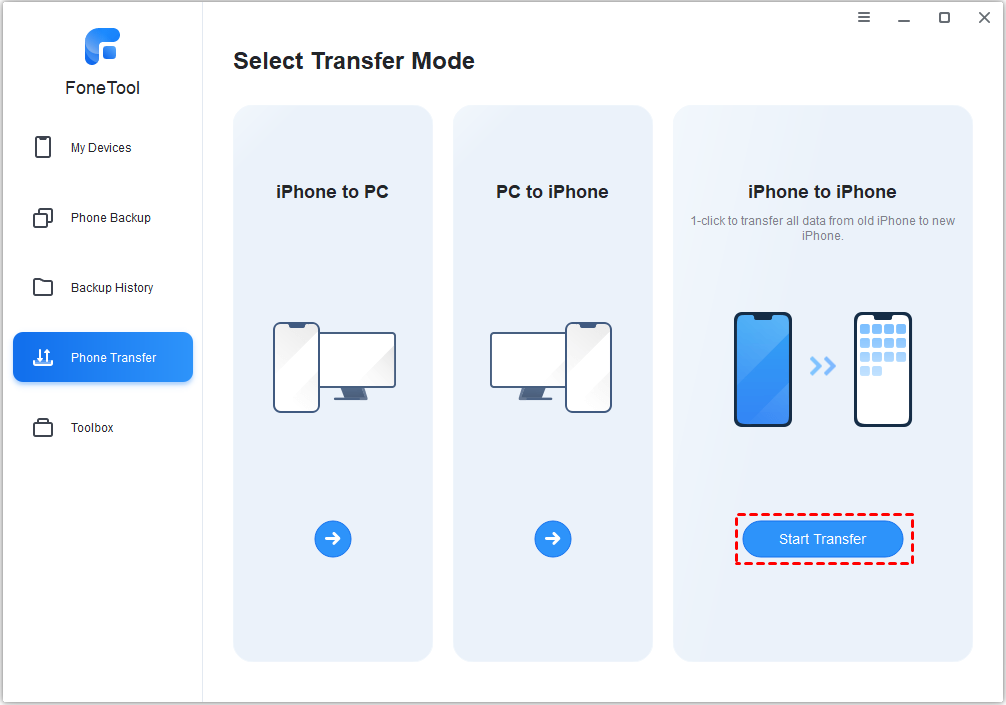 FoneTool

My Devices

Phone Backup

Backup History

Phone Transfer

Toolbox

Select Transfer Mode

iPhone to PC

PC to iPhone

iPhone to iPhone

1-click to transfer all data from old iPhone to new iPhone.

Start Transfer