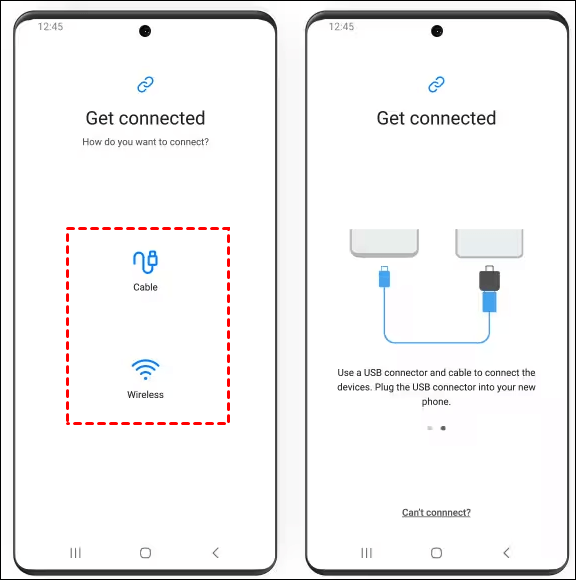 12:45

Get connected

How do you want to connect?

Cable

Wireless

12:45

Get connected

Use a USB connector and cable to connect the devices. Plug the USB connector into your new phone.

Can't connect?