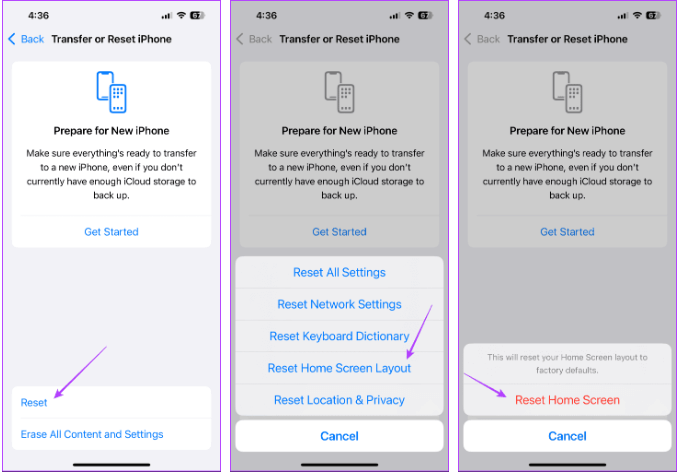 4:36

67

Back Transfer or Reset iPhone

Prepare for New iPhone

Make sure everything's ready to transfer to a new iPhone, even if you don't currently have enough iCloud storage to back up.

Get Started

Reset

Erase All Content and Settings

4:36

67

Back Transfer or Reset iPhone

Prepare for New iPhone

Make sure everything's ready to transfer to a new iPhone, even if you don't currently have enough iCloud storage to back up.

Get Started

Reset All Settings

Reset Network Settings

Reset Keyboard Dictionary

Reset Home Screen Layout

Reset Location & Privacy

Cancel

4:36

67

Back Transfer or Reset iPhone

Prepare for New iPhone

Make sure everything's ready to transfer to a new iPhone, even if you don't currently have enough iCloud storage to back up.

Get Started

This will reset your Home Screen layout to factory defaults.

Reset Home Screen

Cancel