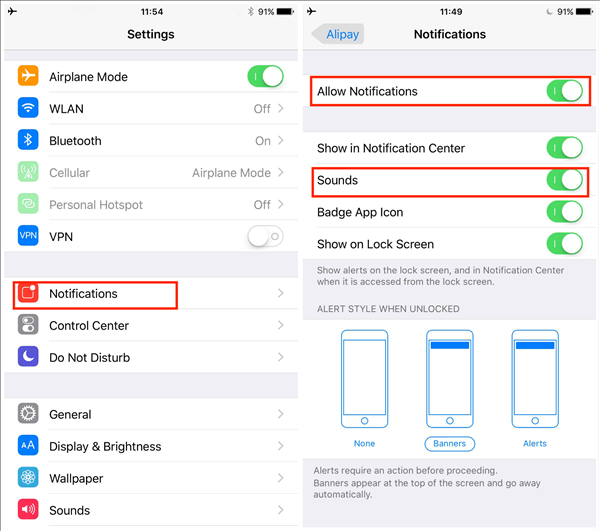 11:54
91%
Settings

Airplane Mode
WLAN Off
Bluetooth On
Cellular Airplane Mode
Personal Hotspot Off
VPN VPN

Notifications
Control Center
Do Not Disturb

General
AA Display & Brightness
Wallpaper
Sounds

11:49
91%
Alipay
Notifications

Allow Notifications

Show in Notification Center
Sounds
Badge App Icon
Show on Lock Screen

Show alerts on the lock screen, and in Notification Center when it is accessed from the lock screen.

ALERT STYLE WHEN UNLOCKED

None
Banners
Alerts

Alerts require an action before proceeding.
Banners appear at the top of the screen and go away automatically.