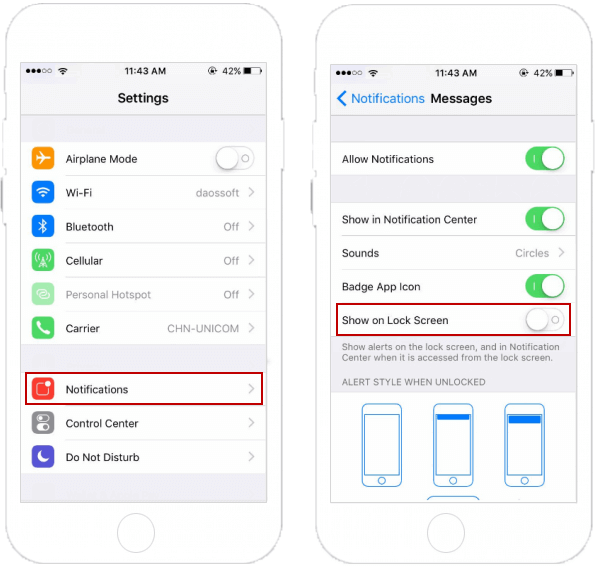 11:43 AM 42%

Settings

Airplane Mode

Wi-Fi daossoft

Bluetooth Off

Cellular Off

Personal Hotspot Off

Carrier CHN-UNICOM

Notifications

Control Center

Do Not Disturb

11:43 AM 42%

Notifications Messages

Allow Notifications

Show in Notification Center

Sounds Circles

Badge App Icon

Show on Lock Screen

Show alerts on the lock screen, and in Notification Center when it is accessed from the lock screen.

ALERT STYLE WHEN UNLOCKED