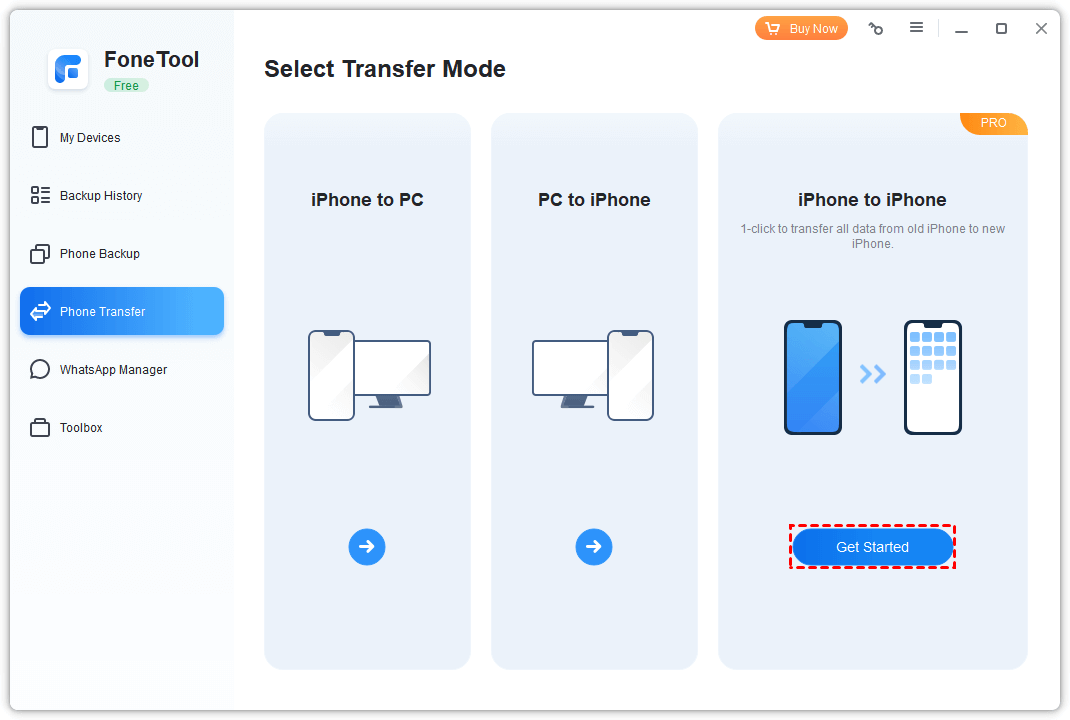 Buy Now

FoneTool
Free

My Devices

Backup History

Phone Backup

Phone Transfer

WhatsApp Manager

Toolbox

Select Transfer Mode

iPhone to PC

PC to iPhone

PRO

iPhone to iPhone

1-click to transfer all data from old iPhone to new iPhone.

Get Started