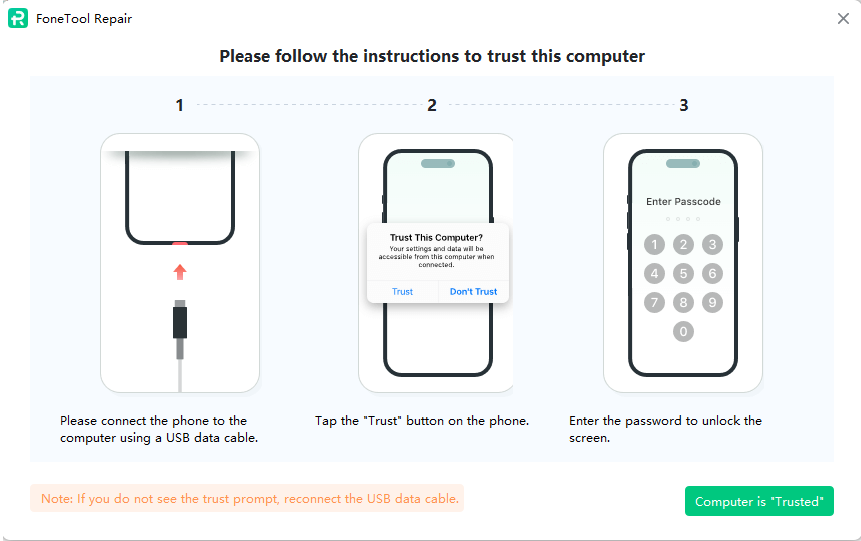 FoneTool Repair

Please follow the instructions to trust this computer

1

2

3

Trust This Computer?
Your settings and data will be accessible from this computer when connected.

Trust

Don't Trust

Enter Passcode

1 2 3
4 5 6
7 8 9
0

Please connect the phone to the computer using a USB data cable.

Tap the "Trust" button on the phone.

Enter the password to unlock the screen.

Note: If you do not see the trust prompt, reconnect the USB data cable.

Computer is "Trusted"