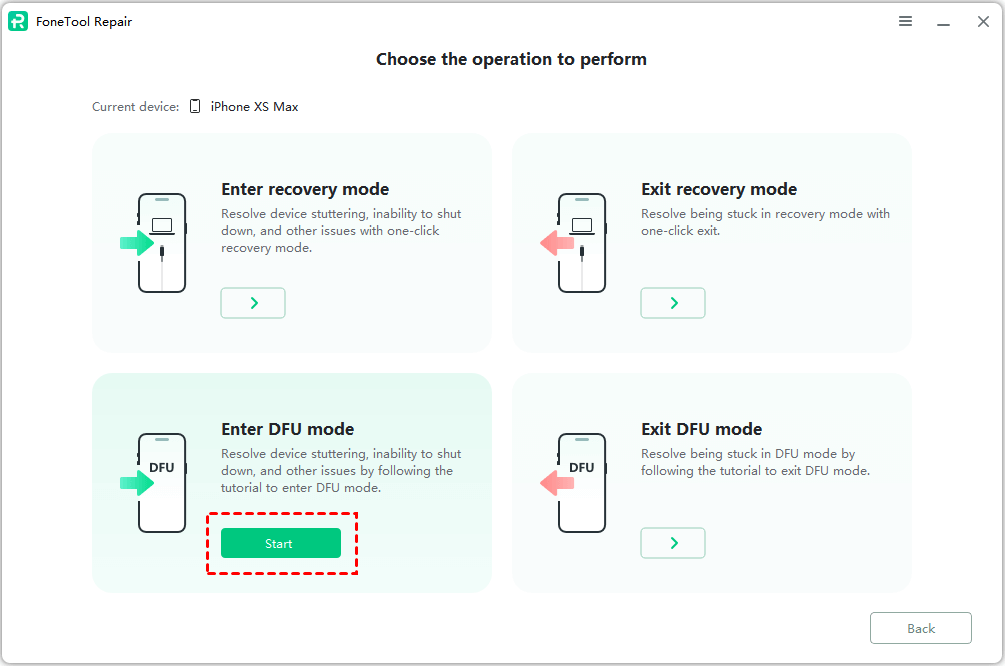 FoneTool Repair

Choose the operation to perform

Current device: iPhone XS Max

Enter recovery mode
Resolve device stuttering, inability to shut down, and other issues with one-click recovery mode.

Exit recovery mode
Resolve being stuck in recovery mode with one-click exit.

DFU
Enter DFU mode
Resolve device stuttering, inability to shut down, and other issues by following the tutorial to enter DFU mode.
Start

DFU
Exit DFU mode
Resolve being stuck in DFU mode by following the tutorial to exit DFU mode.

Back