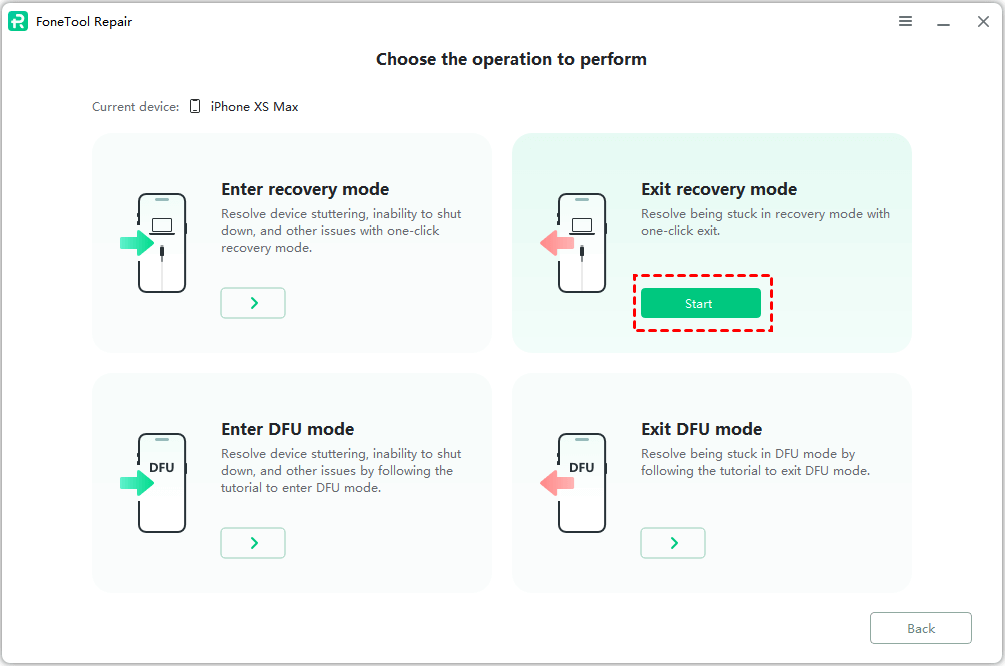 FoneTool Repair

Choose the operation to perform

Current device: iPhone XS Max

Enter recovery mode
Resolve device stuttering, inability to shut down, and other issues with one-click recovery mode.

>

Exit recovery mode
Resolve being stuck in recovery mode with one-click exit.

Start

DFU
Enter DFU mode
Resolve device stuttering, inability to shut down, and other issues by following the tutorial to enter DFU mode.

>

DFU
Exit DFU mode
Resolve being stuck in DFU mode by following the tutorial to exit DFU mode.

>

Back