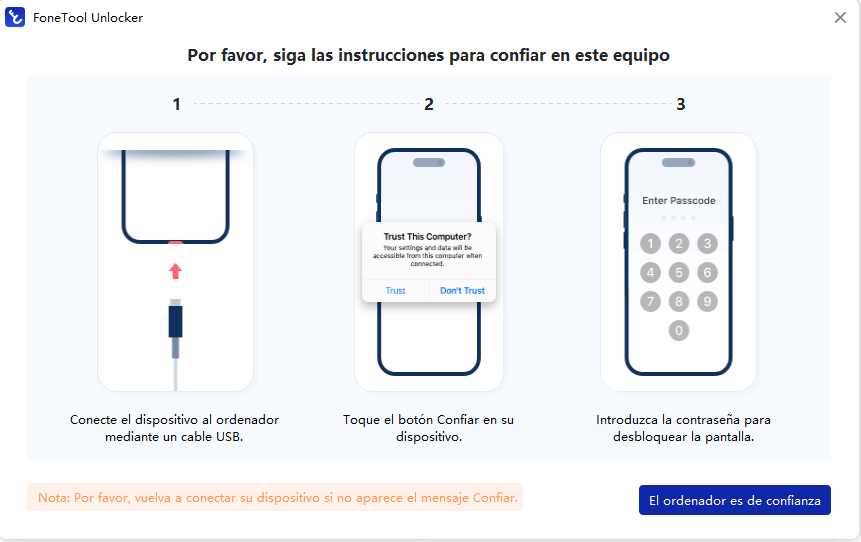 FoneTool Unlocker

Por favor, siga las instrucciones para confiar en este equipo

1

2

3

Trust This Computer?
Your settings and data will be accessible from this computer when connected.

Trust

Don't Trust

Enter Passcode

1 2 3
4 5 6
7 8 9
0

Conecte el dispositivo al ordenador mediante un cable USB.

Toque el botón Confiar en su dispositivo.

Introduzca la contraseña para desbloquear la pantalla.

Nota: Por favor, vuelva a conectar su dispositivo si no aparece el mensaje Confiar.

El ordenador es de confianza