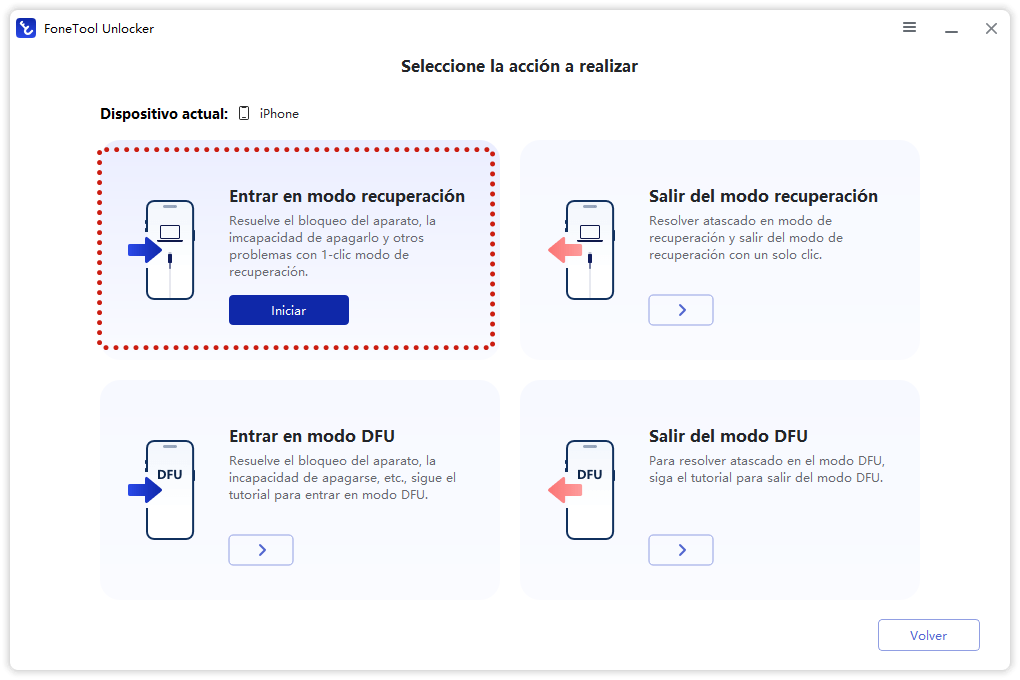 FoneTool Unlocker

Seleccione la acción a realizar

Dispositivo actual: iPhone

Entrar en modo recuperación
Resuelve el bloqueo del aparato, la imcapacidad de apagarlo y otros problemas con 1-clic modo de recuperación.
Iniciar

Salir del modo recuperación
Resolver atascado en modo de recuperación y salir del modo de recuperación con un solo clic.
>

DFU
Entrar en modo DFU
Resuelve el bloqueo del aparato, la incapacidad de apagarse, etc., sigue el tutorial para entrar en modo DFU.
>

DFU
Salir del modo DFU
Para resolver atascado en el modo DFU, siga el tutorial para salir del modo DFU.
>

Volver