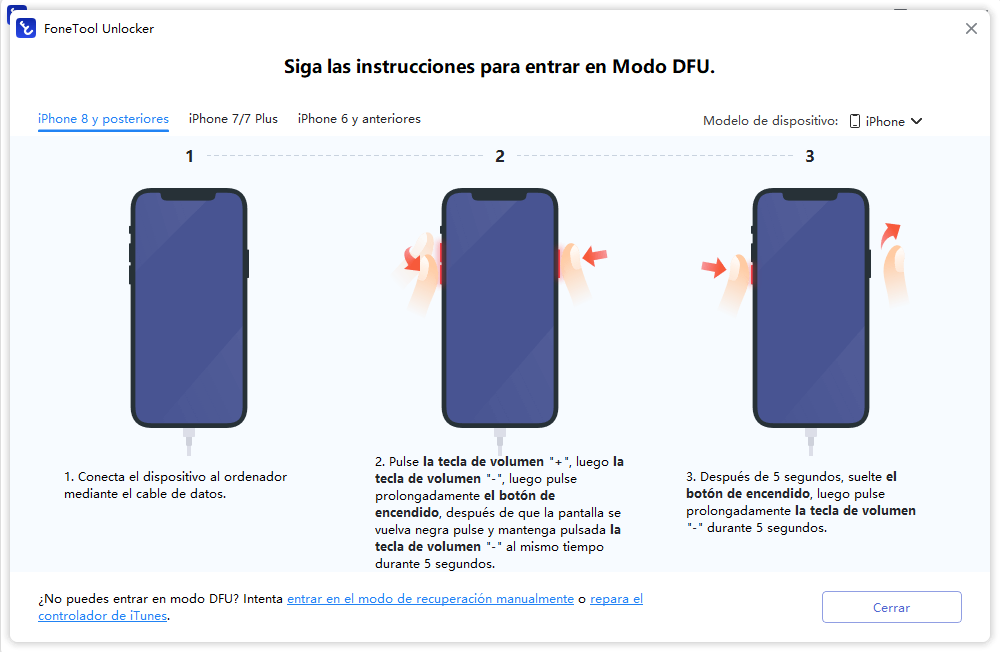 FoneTool Unlocker

Siga las instrucciones para entrar en Modo DFU.

iPhone 8 y posteriores iPhone 7/7 Plus iPhone 6 y anteriores

Modelo de dispositivo: iPhone

1

2

3

1. Conecta el dispositivo al ordenador mediante el cable de datos.

2. Pulse la tecla de volumen "+", luego la tecla de volumen "-", luego pulse prolongadamente el botón de encendido, después de que la pantalla se vuelva negra pulse y mantenga pulsada la tecla de volumen "-" al mismo tiempo durante 5 segundos.

3. Después de 5 segundos, suelte el botón de encendido, luego pulse prolongadamente la tecla de volumen "-" durante 5 segundos.

¿No puedes entrar en modo DFU? Intenta entrar en el modo de recuperación manualmente o repara el controlador de iTunes.

Cerrar