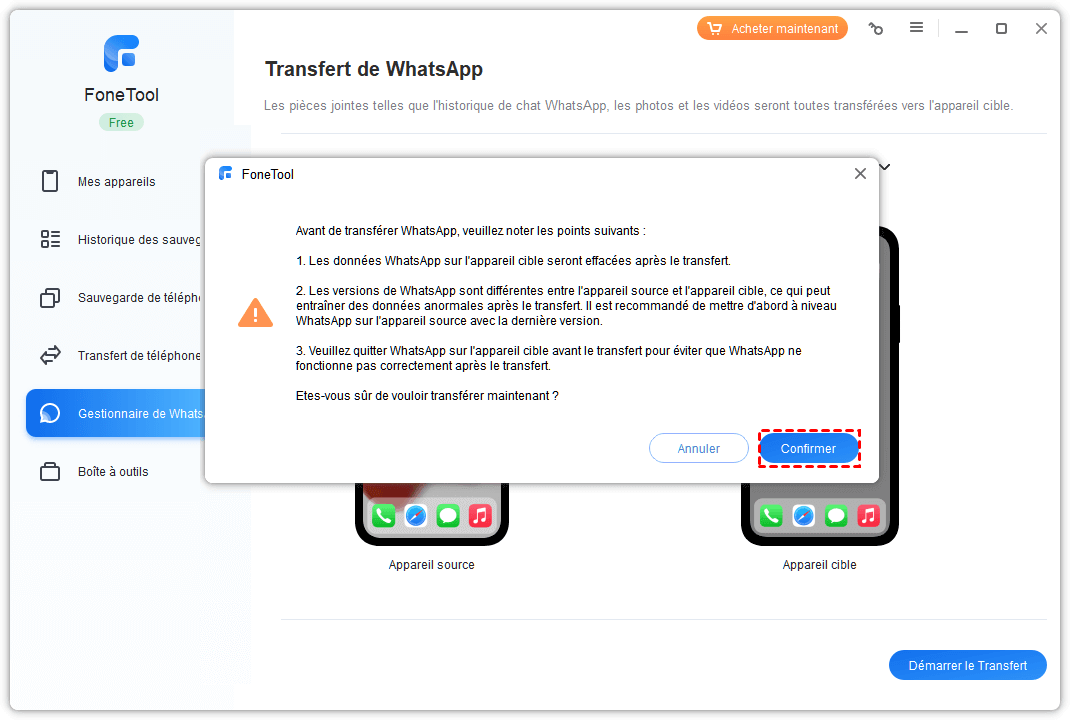 Acheter maintenant

FoneTool
Free

Mes appareils
Historique des sauveg
Sauvegarde de téléph
Transfert de téléphone
Gestionnaire de Whats
Boîte à outils

Transfert de WhatsApp
Les pièces jointes telles que l'historique de chat WhatsApp, les photos et les vidéos seront toutes transférées vers l'appareil cible.

FoneTool

Avant de transférer WhatsApp, veuillez noter les points suivants :

1. Les données WhatsApp sur l'appareil cible seront effacées après le transfert.

2. Les versions de WhatsApp sont différentes entre l'appareil source et l'appareil cible, ce qui peut entraîner des données anormales après le transfert. Il est recommandé de mettre d'abord à niveau WhatsApp sur l'appareil source avec la dernière version.

3. Veuillez quitter WhatsApp sur l'appareil cible avant le transfert pour éviter que WhatsApp ne fonctionne pas correctement après le transfert.

Etes-vous sûr de vouloir transférer maintenant ?

Annuler
Confirmer

Appareil source
Appareil cible

Démarrer le Transfert