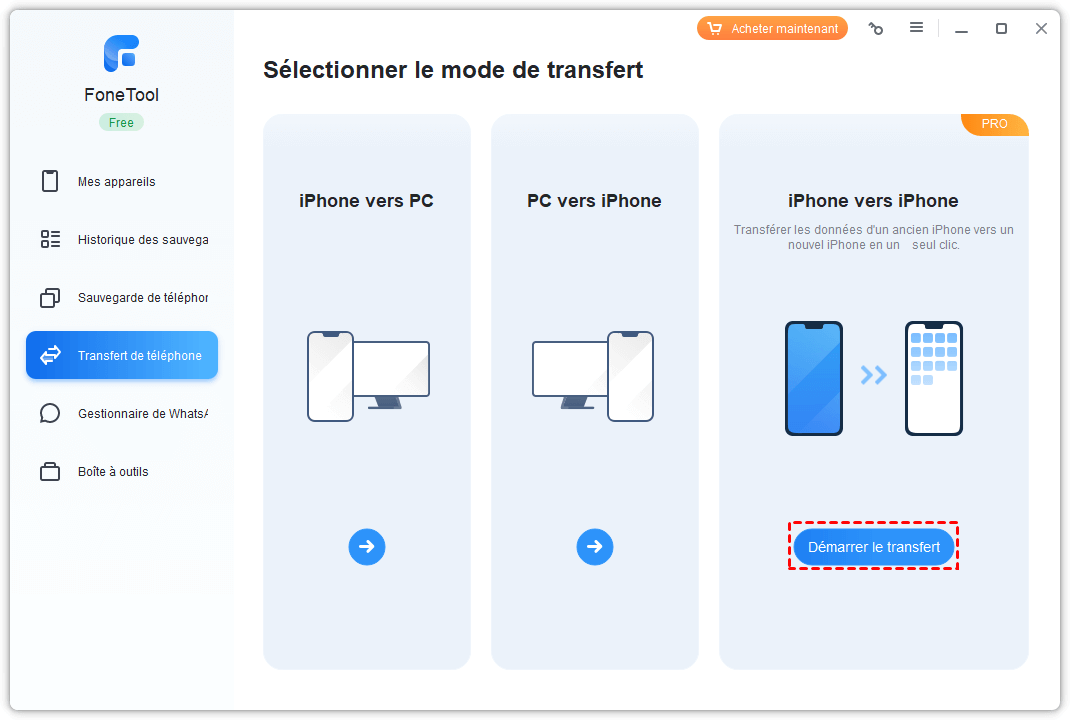 FoneTool
Free

Mes appareils
Historique des sauvega
Sauvegarde de téléphor
Transfert de téléphone
Gestionnaire de WhatsA
Boîte à outils

Acheter maintenant

Sélectionner le mode de transfert

iPhone vers PC

PC vers iPhone

PRO
iPhone vers iPhone
Transférer les données d'un ancien iPhone vers un nouvel iPhone en un seul clic.

Démarrer le transfert