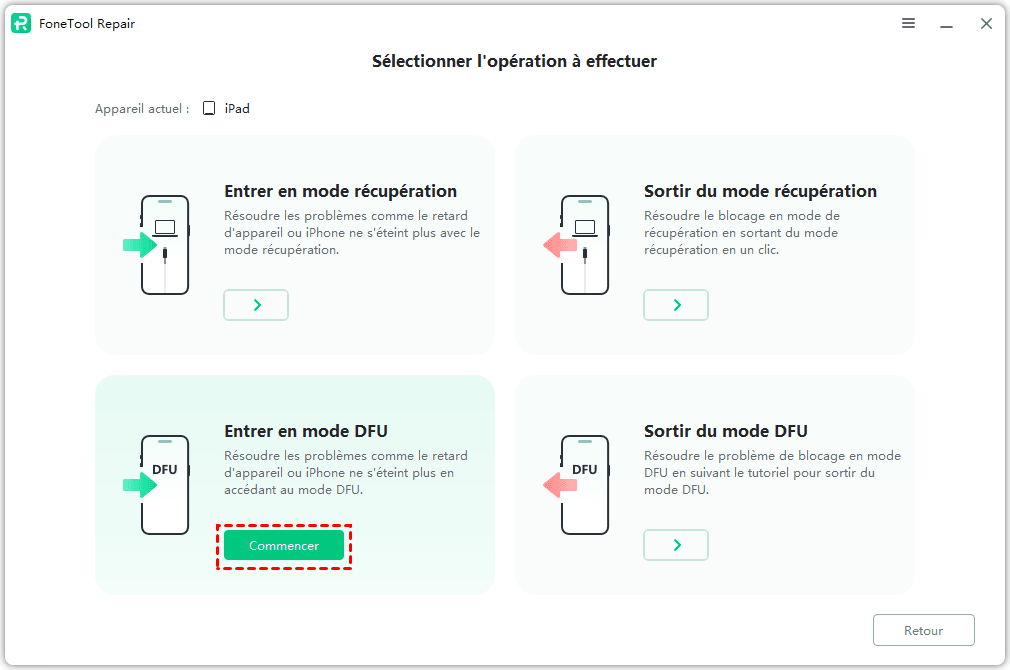 FoneTool Repair

Sélectionner l'opération à effectuer

Appareil actuel : iPad

Entrer en mode récupération
Résoudre les problèmes comme le retard d'appareil ou iPhone ne s'éteint plus avec le mode récupération.

Sortir du mode récupération
Résoudre le blocage en mode de récupération en sortant du mode récupération en un clic.

DFU
Entrer en mode DFU
Résoudre les problèmes comme le retard d'appareil ou iPhone ne s'éteint plus en accédant au mode DFU.
Commencer

DFU
Sortir du mode DFU
Résoudre le problème de blocage en mode DFU en suivant le tutoriel pour sortir du mode DFU.

Retour