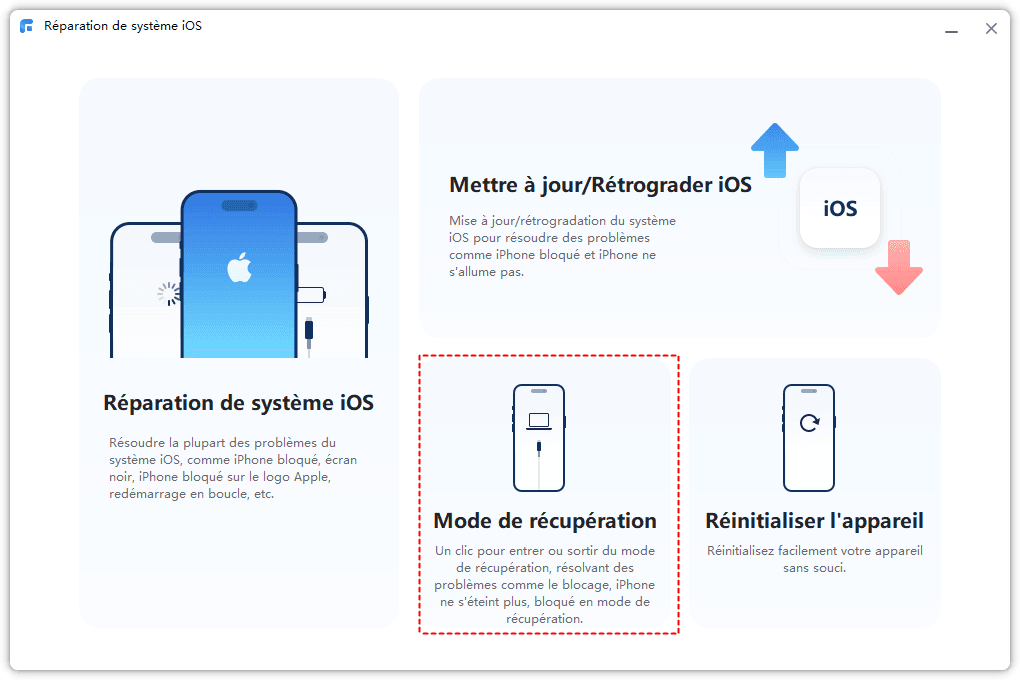 Réparation de système iOS

Réparation de système iOS

Résoudre la plupart des problèmes du système iOS, comme iPhone bloqué, écran noir, iPhone bloqué sur le logo Apple, redémarrage en boucle, etc.

Mettre à jour/Rétrograder iOS

Mise à jour/rétrogradation du système iOS pour résoudre des problèmes comme iPhone bloqué et iPhone ne s'allume pas.

iOS

Mode de récupération

Un clic pour entrer ou sortir du mode de récupération, résolvant des problèmes comme le blocage, iPhone ne s'éteint plus, bloqué en mode de récupération.

Réinitialiser l'appareil

Réinitialisez facilement votre appareil sans souci.