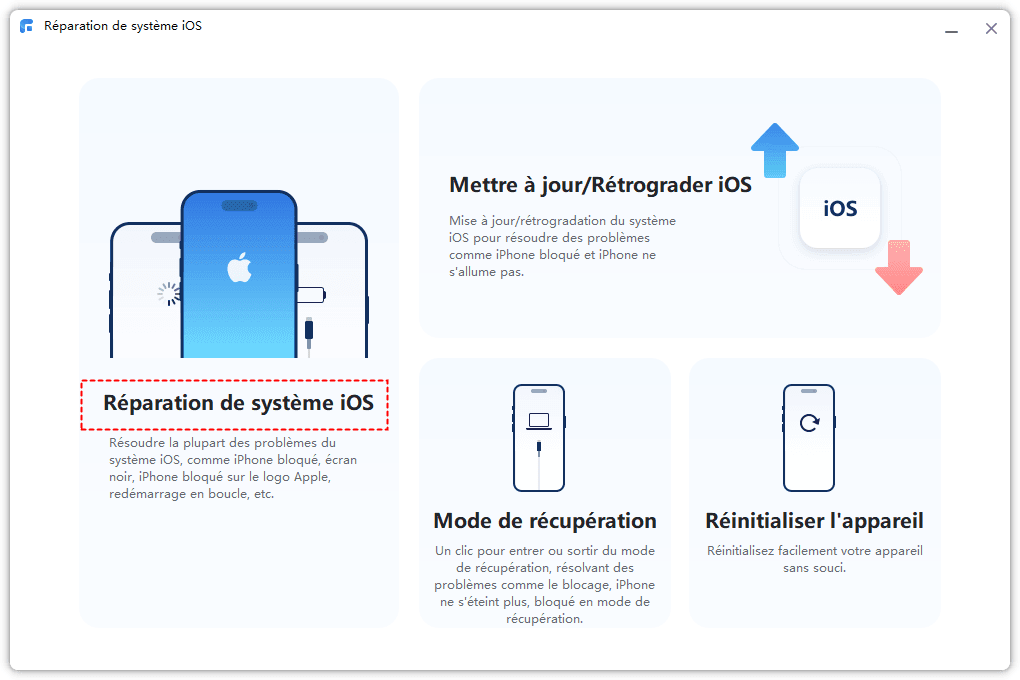 Réparation de système iOS

Réparation de système iOS

Résoudre la plupart des problèmes du système iOS, comme iPhone bloqué, écran noir, iPhone bloqué sur le logo Apple, redémarrage en boucle, etc.

Mettre à jour/Rétrograder iOS

Mise à jour/rétrogradation du système iOS pour résoudre des problèmes comme iPhone bloqué et iPhone ne s'allume pas.

iOS

Mode de récupération

Un clic pour entrer ou sortir du mode de récupération, résolvant des problèmes comme le blocage, iPhone ne s'éteint plus, bloqué en mode de récupération.

Réinitialiser l'appareil

Réinitialisez facilement votre appareil sans souci.