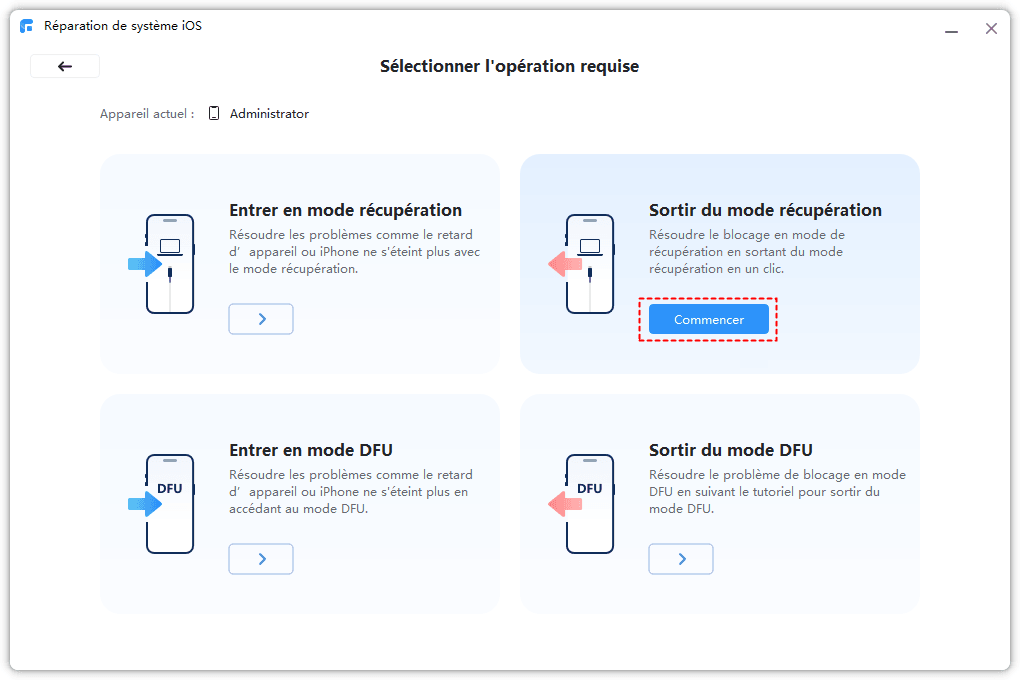 Réparation de système iOS

Sélectionner l'opération requise

Appareil actuel : Administrator

Entrer en mode récupération
Résoudre les problèmes comme le retard d' appareil ou iPhone ne s'éteint plus avec le mode récupération.

Sortir du mode récupération
Résoudre le blocage en mode de récupération en sortant du mode récupération en un clic.

Commencer

DFU

Entrer en mode DFU
Résoudre les problèmes comme le retard d' appareil ou iPhone ne s'éteint plus en accédant au mode DFU.

DFU

Sortir du mode DFU
Résoudre le problème de blocage en mode DFU en suivant le tutoriel pour sortir du mode DFU.