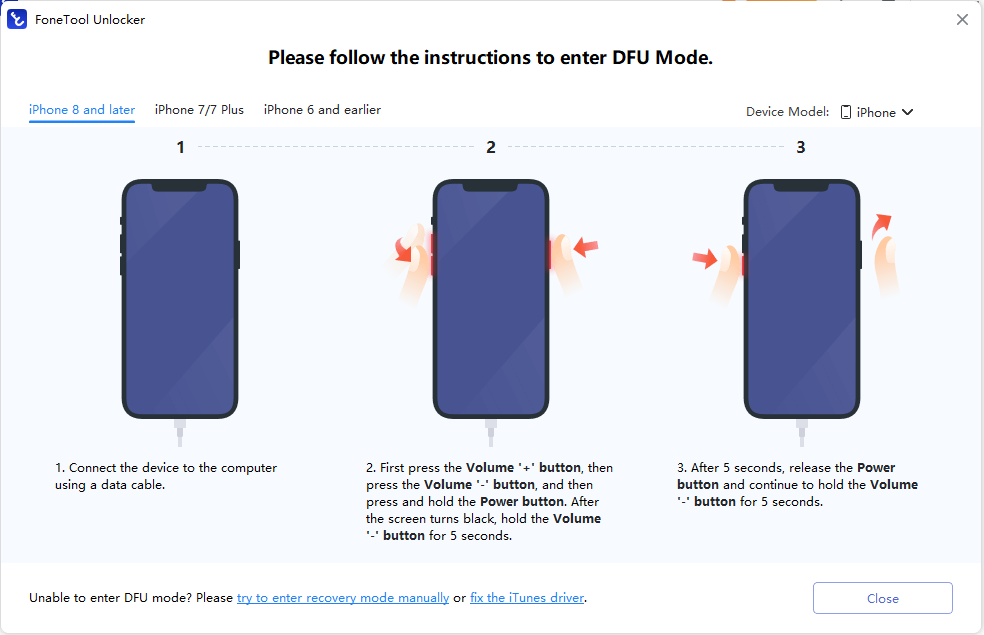 FoneTool Unlocker

Please follow the instructions to enter DFU Mode.

iPhone 8 and later iPhone 7/7 Plus iPhone 6 and earlier

Device Model: iPhone

1

2

3

1. Connect the device to the computer using a data cable.

2. First press the Volume '+' button, then press the Volume '-' button, and then press and hold the Power button. After the screen turns black, hold the Volume '-' button for 5 seconds.

3. After 5 seconds, release the Power button and continue to hold the Volume '-' button for 5 seconds.

Unable to enter DFU mode? Please try to enter recovery mode manually or fix the iTunes driver.

Close