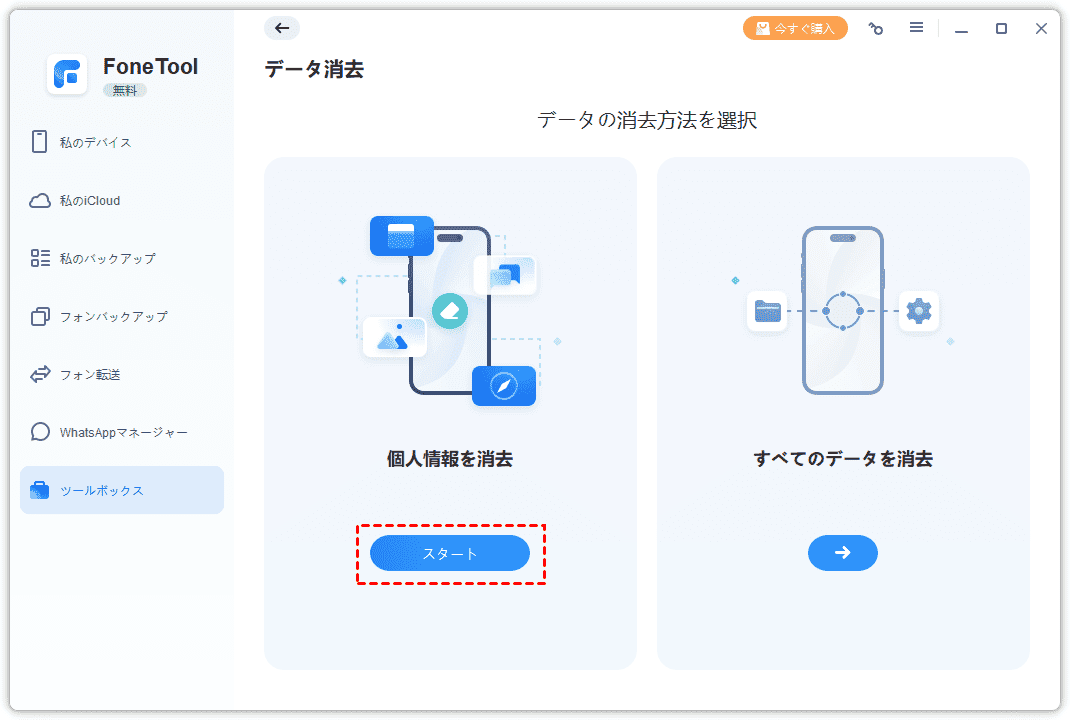 FoneTool
無料

私のデバイス

私のiCloud

私のバックアップ

フォンバックアップ

フォン転送

WhatsAppマネージャー

ツールボックス

今すぐ購入

データ消去

データの消去方法を選択

個人情報を消去

スタート

すべてのデータを消去