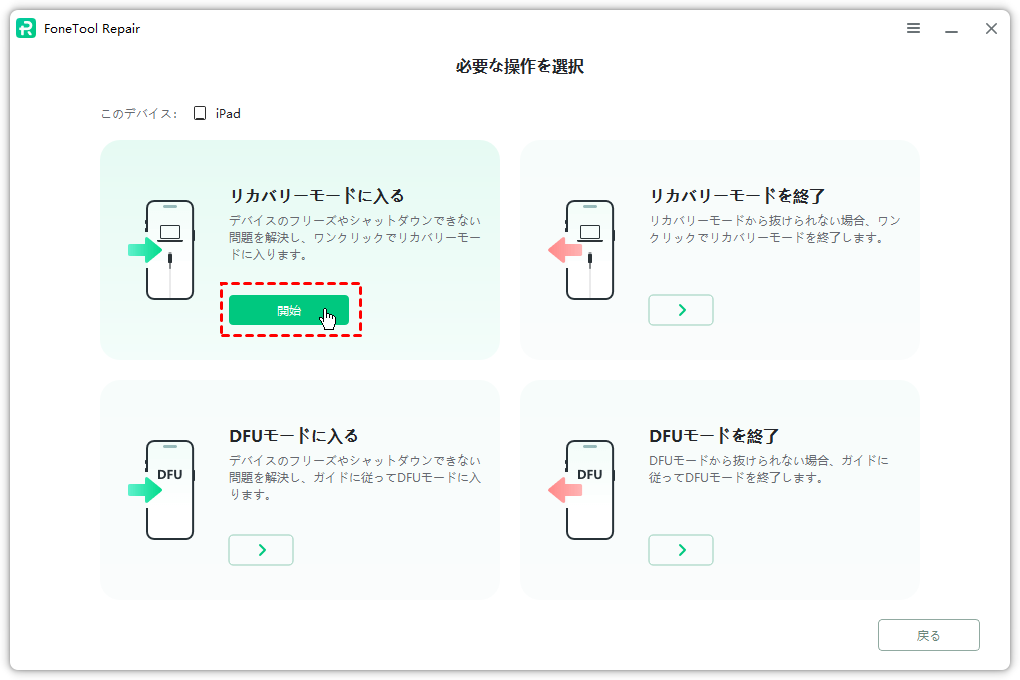 FoneTool Repair

必要な操作を選択

このデバイス： iPad

リカバリーモードに入る

デバイスのフリーズやシャットダウンできない問題を解決し、ワンクリックでリカバリーモードに入ります。

開始

リカバリーモードを終了

リカバリーモードから抜けられない場合、ワンクリックでリカバリーモードを終了します。

>

DFU

DFUモードに入る

デバイスのフリーズやシャットダウンできない問題を解決し、ガイドに従ってDFUモードに入ります。

>

DFU

DFUモードを終了

DFUモードから抜けられない場合、ガイドに従ってDFUモードを終了します。

>

戻る