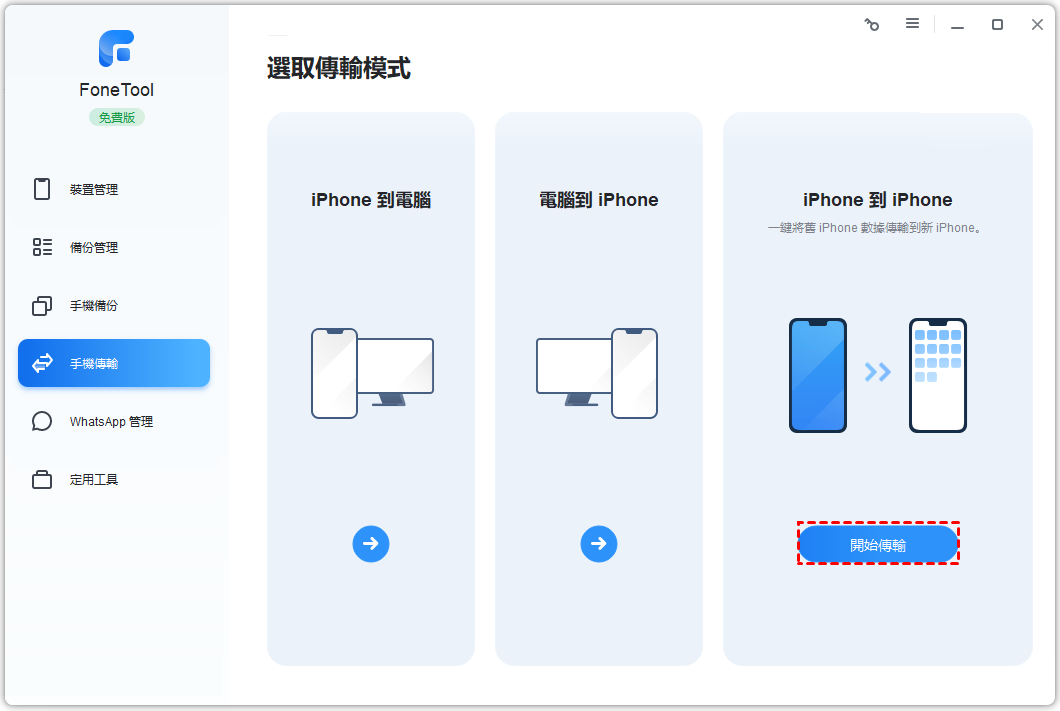 FoneTool
免費版

裝置管理
備份管理
手機備份
手機傳輸
WhatsApp 管理
定用工具

選取傳輸模式

iPhone 到電腦

電腦到 iPhone

iPhone 到 iPhone
一鍵將舊 iPhone 數據傳輸到新 iPhone。

開始傳輸